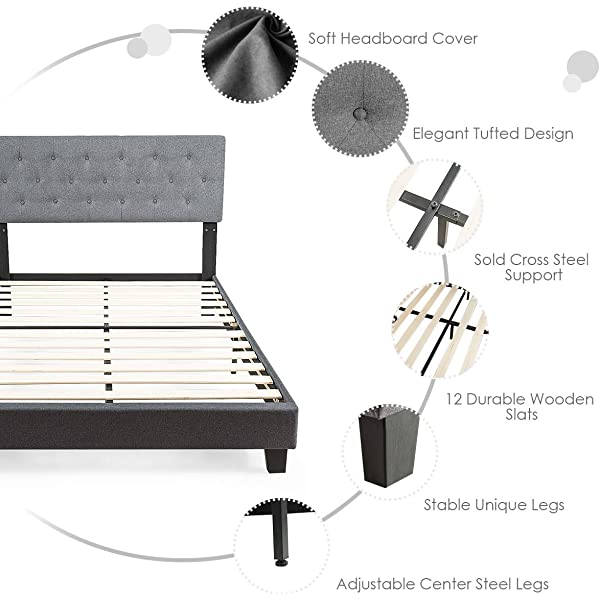 Soft Headboard Cover

Elegant Tufted Design

Sold Cross Steel Support

12 Durable Wooden Slats

Stable Unique Legs

Adjustable Center Steel Legs